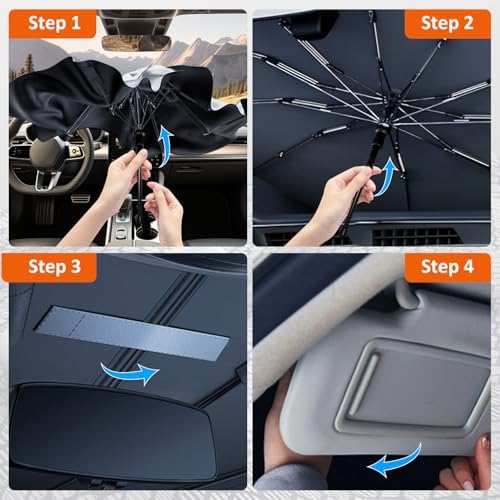 Step 1

Step 2

Step 3

Step 4