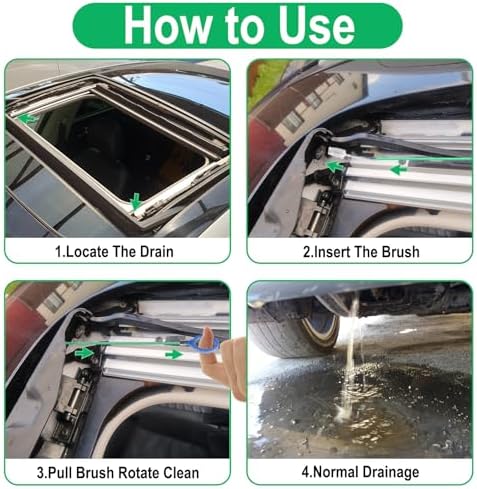 How to Use

1.Locate The Drain

2.Insert The Brush

3.Pull Brush Rotate Clean

4.Normal Drainage