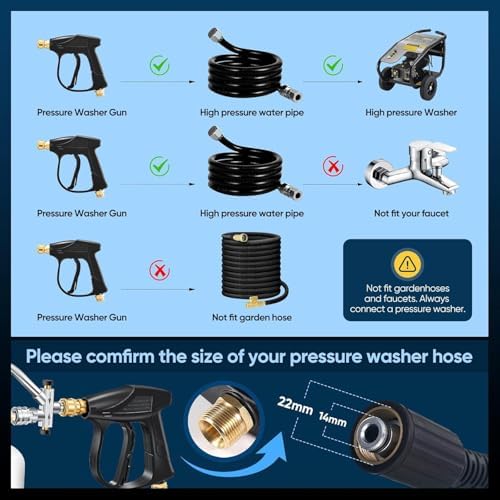 Pressure Washer Gun

High pressure water pipe

High pressure Washer

Pressure Washer Gun

High pressure water pipe

Not fit your faucet

Pressure Washer Gun

Not fit garden hose

Not fit gardenhoses and faucets. Always connect a pressure washer.

Please comfirm the size of your pressure washer hose

22mm

14mm