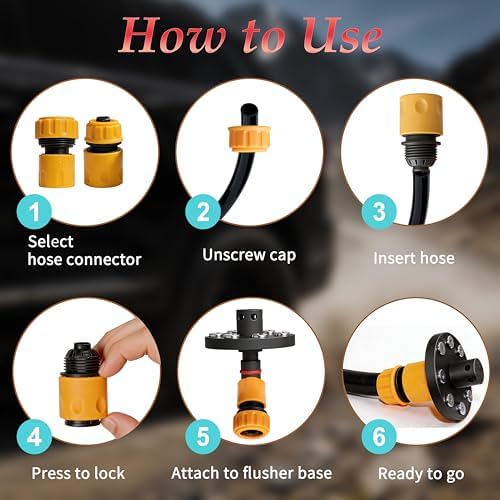 How to Use

1
Select hose connector

2
Unscrew cap

3
Insert hose

4
Press to lock

5
Attach to flusher base

6
Ready to go