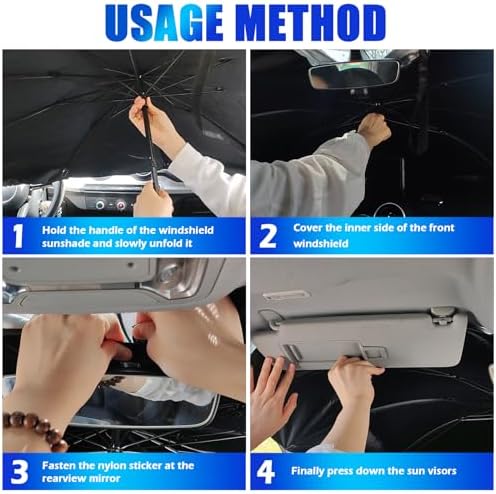 USAGE METHOD

1 Hold the handle of the windshield sunshade and slowly unfold it

2 Cover the inner side of the front windshield

3 Fasten the nylon sticker at the rearview mirror

4 Finally press down the sun visors