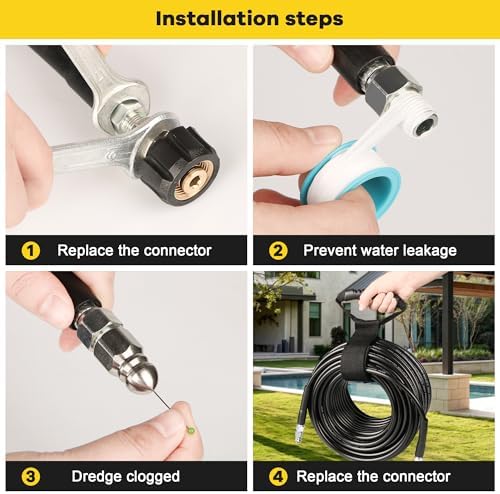 Installation steps

1 Replace the connector

2 Prevent water leakage

3 Dredge clogged

4 Replace the connector