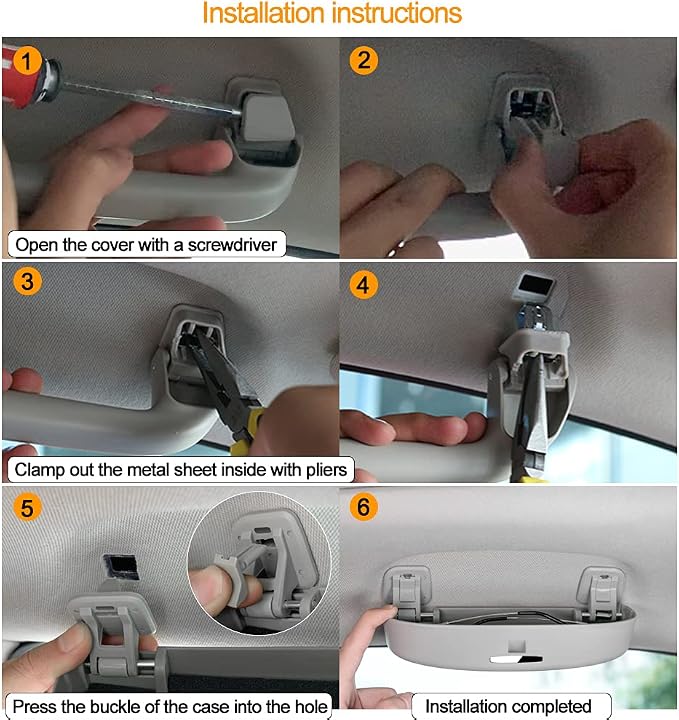 Installation instructions

1

Open the cover with a screwdriver

2

3

Clamp out the metal sheet inside with pliers

4

5

Press the buckle of the case into the hole

6

Installation completed