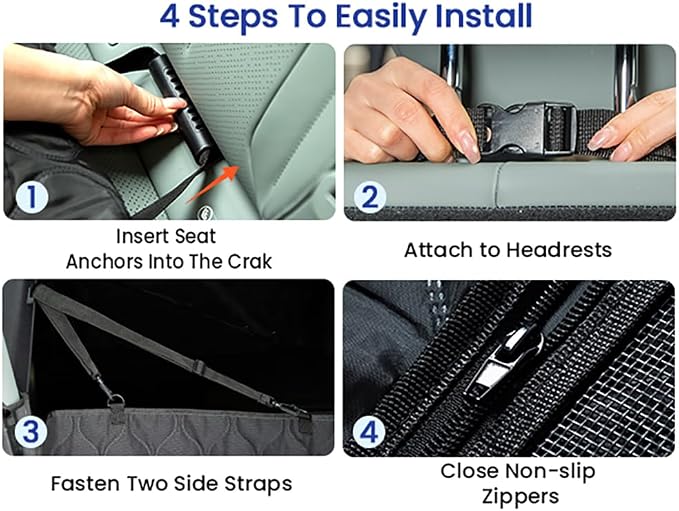 4 Steps To Easily Install

1

Insert Seat Anchors Into The Crak

2

Attach to Headrests

3

Fasten Two Side Straps

4

Close Non-slip Zippers