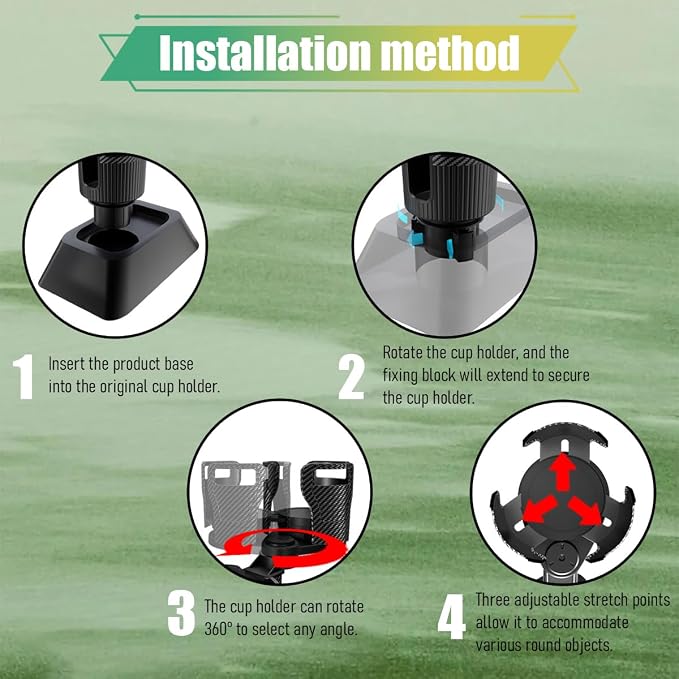 Installation method

1 Insert the product base into the original cup holder.

2 Rotate the cup holder, and the fixing block will extend to secure the cup holder.

3 The cup holder can rotate 360° to select any angle.

4 Three adjustable stretch points allow it to accommodate various round objects.