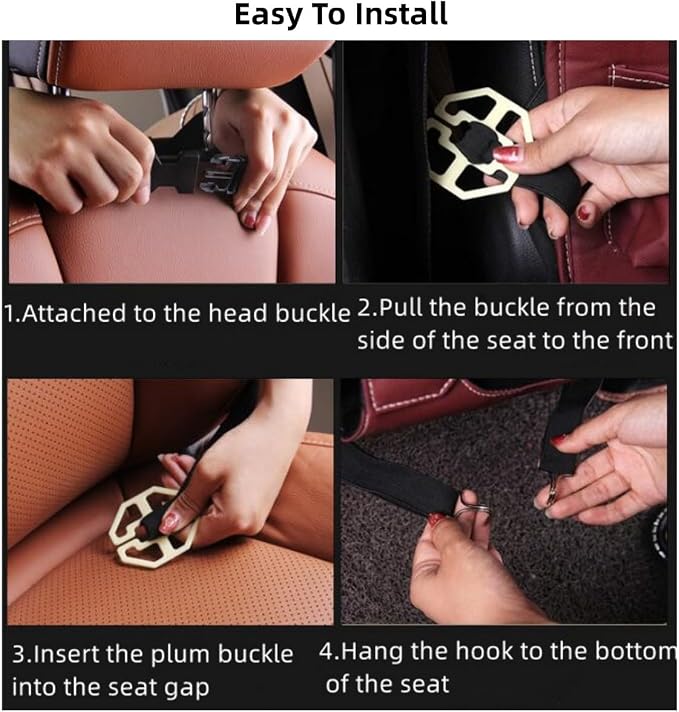 Easy To Install

1.Attached to the head buckle

2.Pull the buckle from the side of the seat to the front

3.Insert the plum buckle into the seat gap

4.Hang the hook to the bottom of the seat