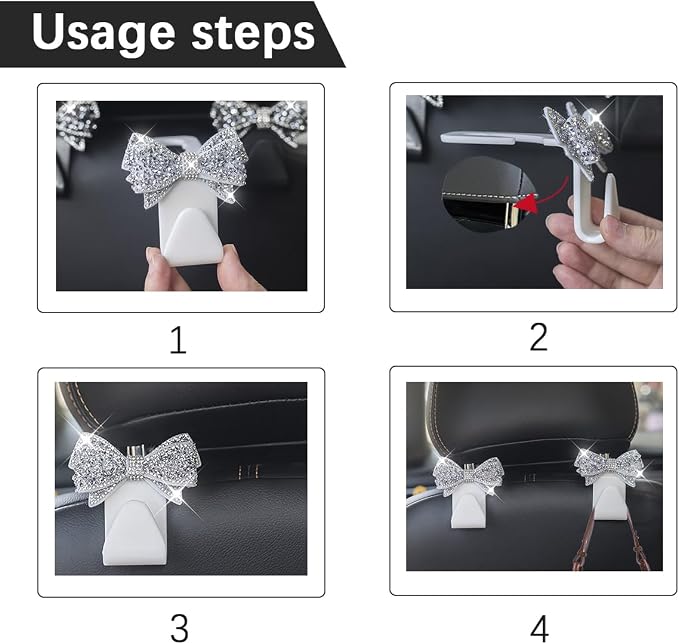 Usage steps

1

2

3

4