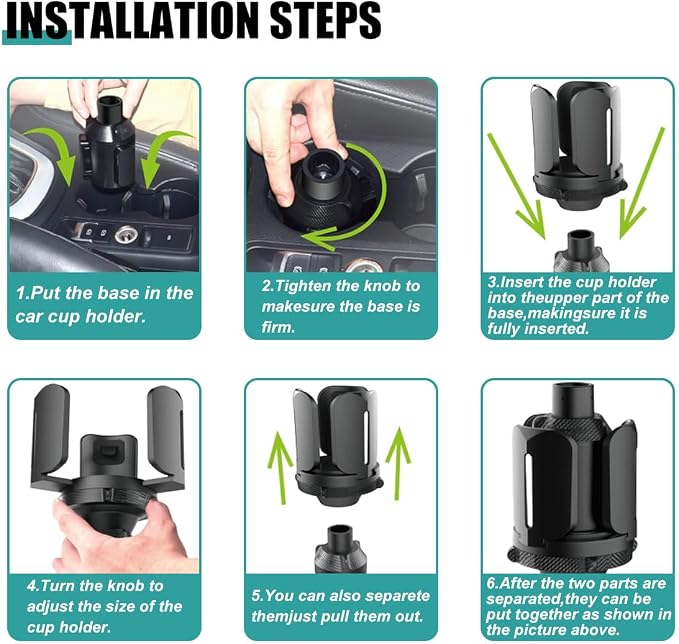 INSTALLATION STEPS

1.Put the base in the car cup holder.

2.Tighten the knob to makesure the base is firm.

3.Insert the cup holder into theupper part of the base,makingsure it is fully inserted.

4.Turn the knob to adjust the size of the cup holder.

5.You can also separete themjust pull them out.

6.After the two parts are separated,they can be put together as shown in the picture above.