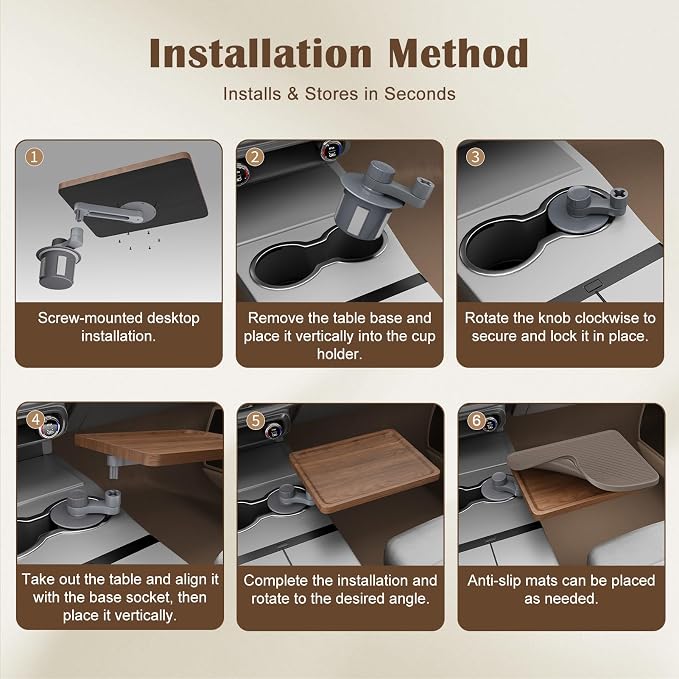 Installation Method

Installs & Stores in Seconds

1

Screw-mounted desktop installation.

2

Remove the table base and place it vertically into the cup holder.

3

Rotate the knob clockwise to secure and lock it in place.

4

Take out the table and align it with the base socket, then place it vertically.

5

Complete the installation and rotate to the desired angle.

6

Anti-slip mats can be placed as needed.