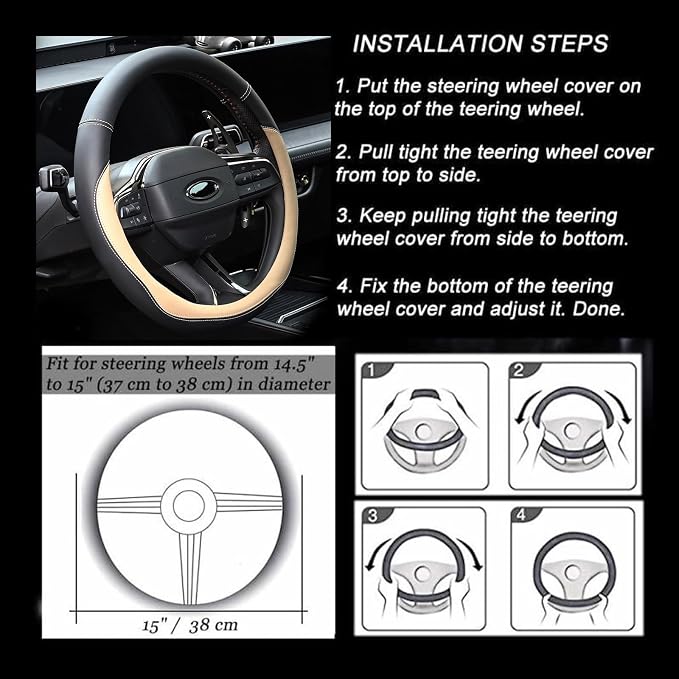 INSTALLATION STEPS

1. Put the steering wheel cover on the top of the teering wheel.

2. Pull tight the teering wheel cover from top to side.

3. Keep pulling tight the teering wheel cover from side to bottom.

4. Fix the bottom of the teering wheel cover and adjust it. Done.

Fit for steering wheels from 14.5" to 15" (37 cm to 38 cm) in diameter

15" / 38 cm

1

2

3

4