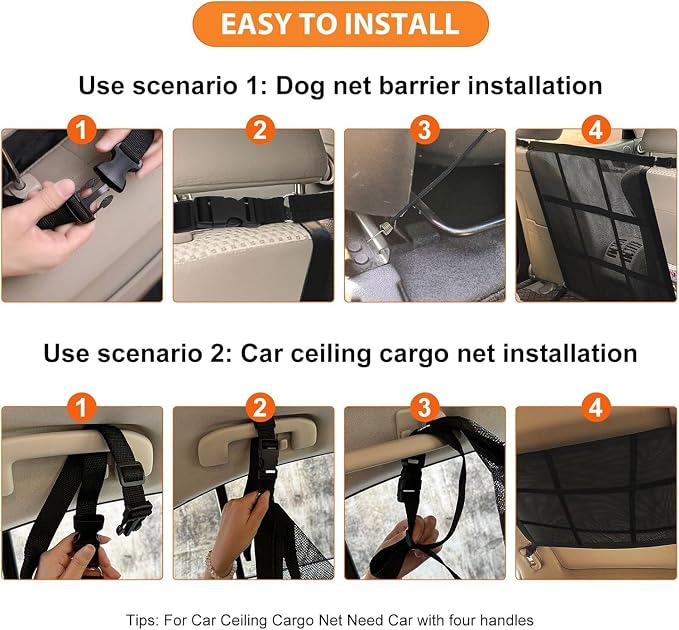 EASY TO INSTALL

Use scenario 1: Dog net barrier installation

1

2

3

4

Use scenario 2: Car ceiling cargo net installation

1

2

3

4

Tips: For Car Ceiling Cargo Net Need Car with four handles