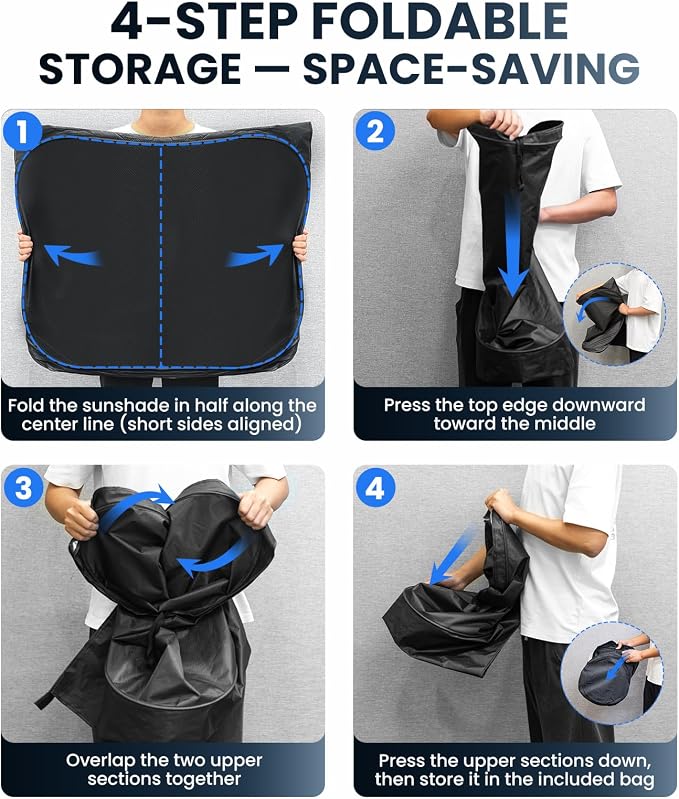 4-STEP FOLDABLE STORAGE — SPACE-SAVING

1

Fold the sunshade in half along the center line (short sides aligned)

2

Press the top edge downward toward the middle

3

Overlap the two upper sections together

4

Press the upper sections down, then store it in the included bag