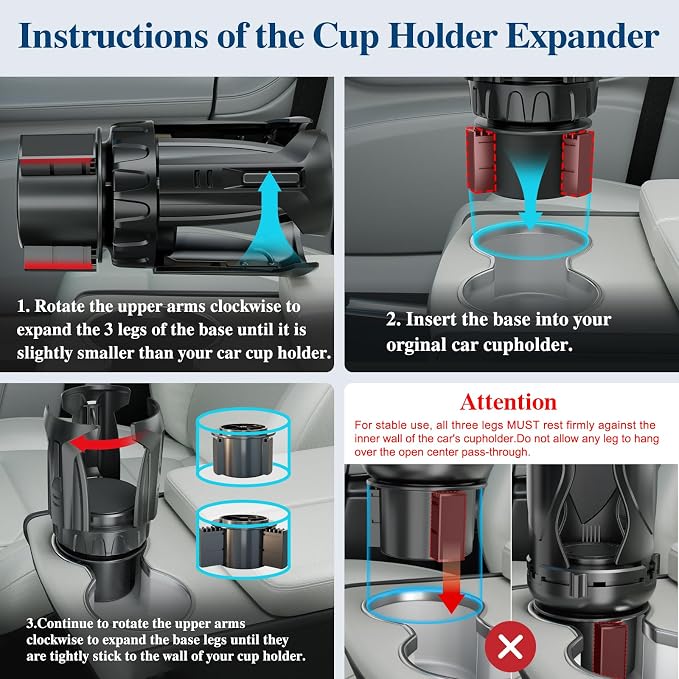 Instructions of the Cup Holder Expander

1. Rotate the upper arms clockwise to expand the 3 legs of the base until it is slightly smaller than your car cup holder.

2. Insert the base into your orginal car cupholder.

3.Continue to rotate the upper arms clockwise to expand the base legs until they are tightly stick to the wall of your cup holder.

Attention

For stable use, all three legs MUST rest firmly against the inner wall of the car's cupholder.Do not allow any leg to hang over the open center pass-through.