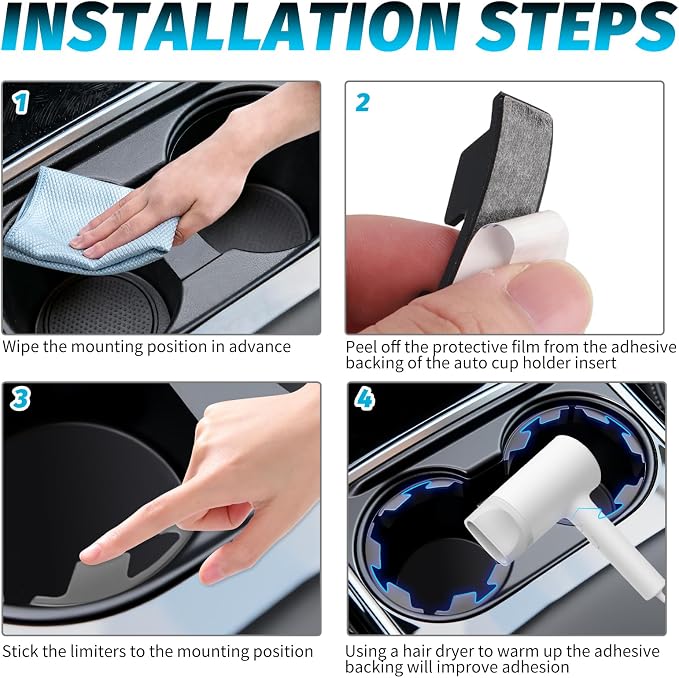 INSTALLATION STEPS

1

Wipe the mounting position in advance

2

Peel off the protective film from the adhesive backing of the auto cup holder insert

3

Stick the limiters to the mounting position

4

Using a hair dryer to warm up the adhesive backing will improve adhesion