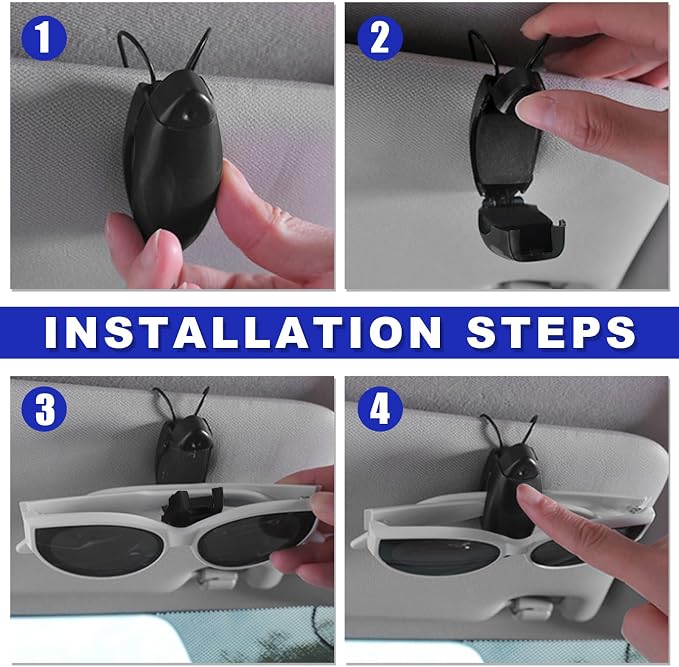 1

2

INSTALLATION STEPS

3

4