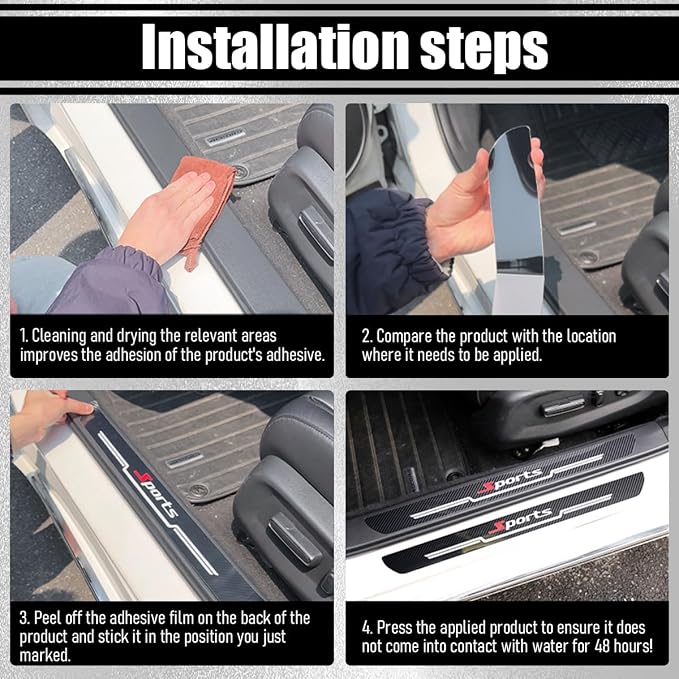 Installation steps

1. Cleaning and drying the relevant areas improves the adhesion of the product's adhesive.

2. Compare the product with the location where it needs to be applied.

Sports

3. Peel off the adhesive film on the back of the product and stick it in the position you just marked.

Sports

Sports

4. Press the applied product to ensure it does not come into contact with water for 48 hours!