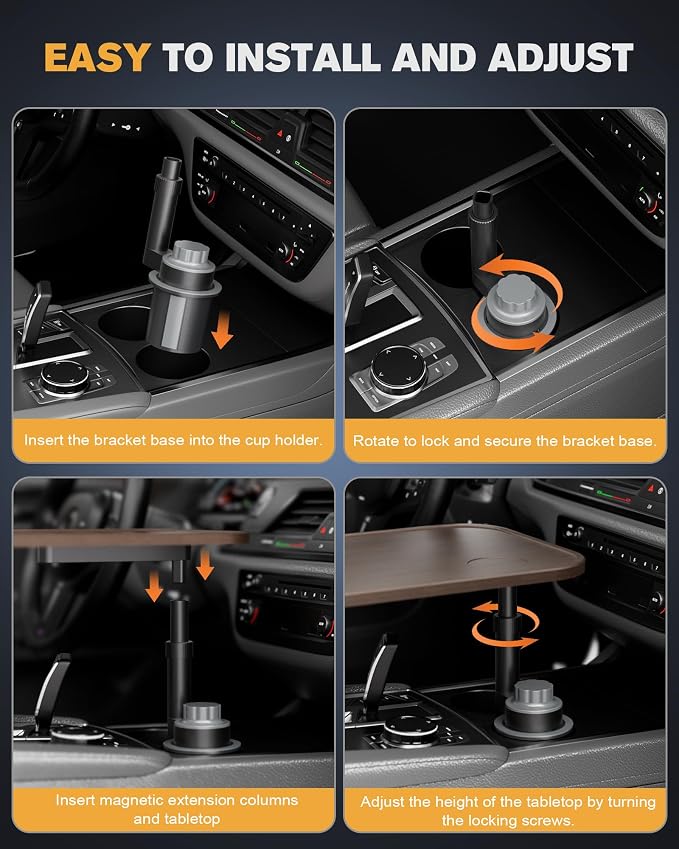 EASY TO INSTALL AND ADJUST

Insert the bracket base into the cup holder.

Rotate to lock and secure the bracket base.

Insert magnetic extension columns and tabletop

Adjust the height of the tabletop by turning the locking screws.