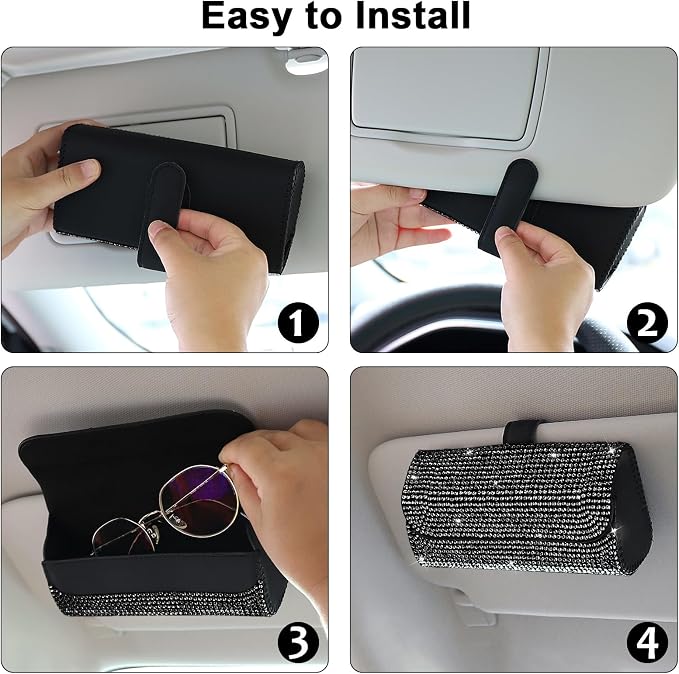 Easy to Install

1

2

3

4