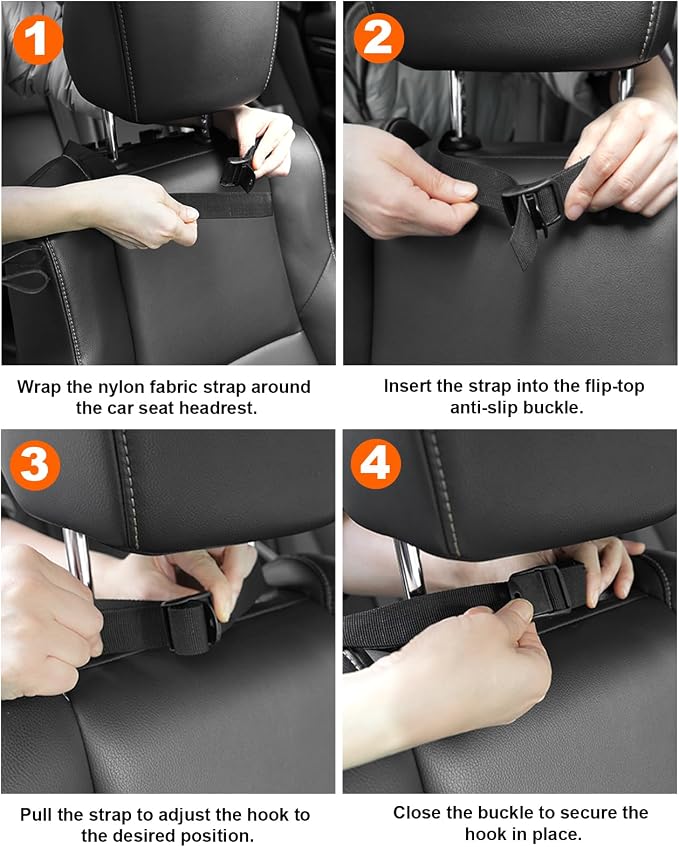 1

Wrap the nylon fabric strap around the car seat headrest.

2

Insert the strap into the flip-top anti-slip buckle.

3

Pull the strap to adjust the hook to the desired position.

4

Close the buckle to secure the hook in place.