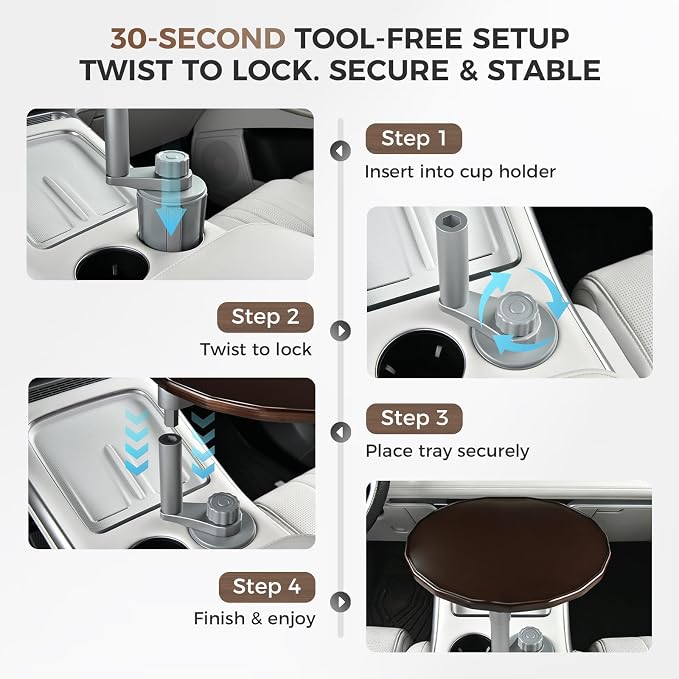 30-SECOND TOOL-FREE SETUP
TWIST TO LOCK. SECURE & STABLE

Step 1
Insert into cup holder

Step 2
Twist to lock

Step 3
Place tray securely

Step 4
Finish & enjoy