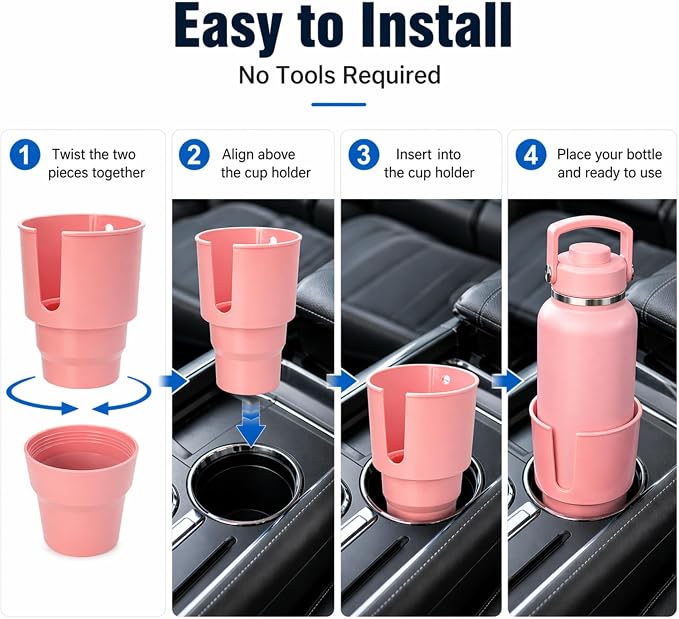 Easy to Install

No Tools Required

1 Twist the two pieces together

2 Align above the cup holder

3 Insert into the cup holder

4 Place your bottle and ready to use