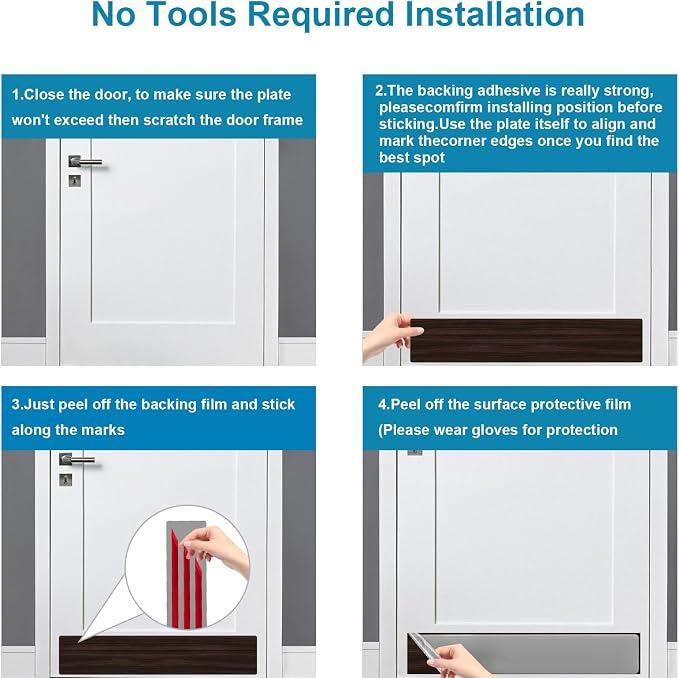 No Tools Required Installation

1.Close the door, to make sure the plate won't exceed then scratch the door frame

2.The backing adhesive is really strong, pleasecomfirm installing position before sticking.Use the plate itself to align and mark thecorner edges once you find the best spot

3.Just peel off the backing film and stick along the marks

4.Peel off the surface protective film (Please wear gloves for protection