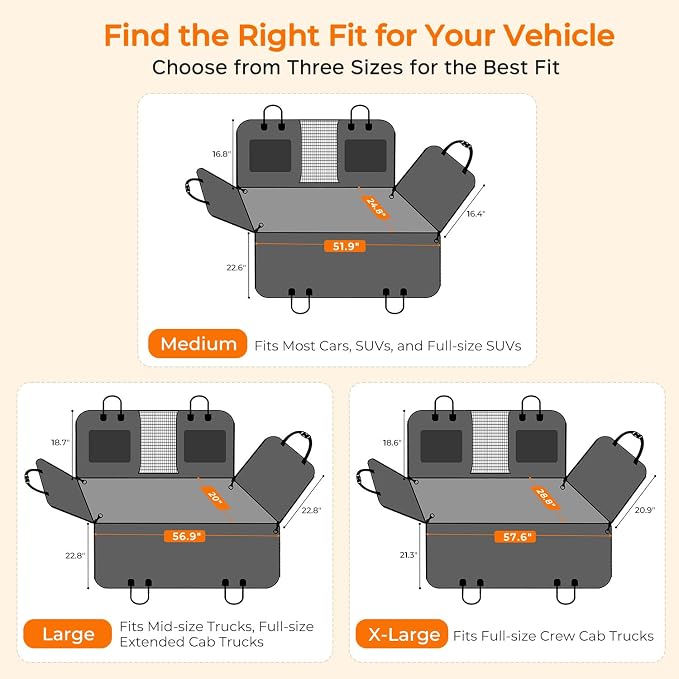 Find the Right Fit for Your Vehicle

Choose from Three Sizes for the Best Fit

16.8"
24.8"
16.4"
51.9"
22.6"

Medium Fits Most Cars, SUVs, and Full-size SUVs

18.7"
20"
22.8"
56.9"
22.8"

Large Fits Mid-size Trucks, Full-size Extended Cab Trucks

18.6"
28.8"
20.9"
57.6"
21.3"

X-Large Fits Full-size Crew Cab Trucks