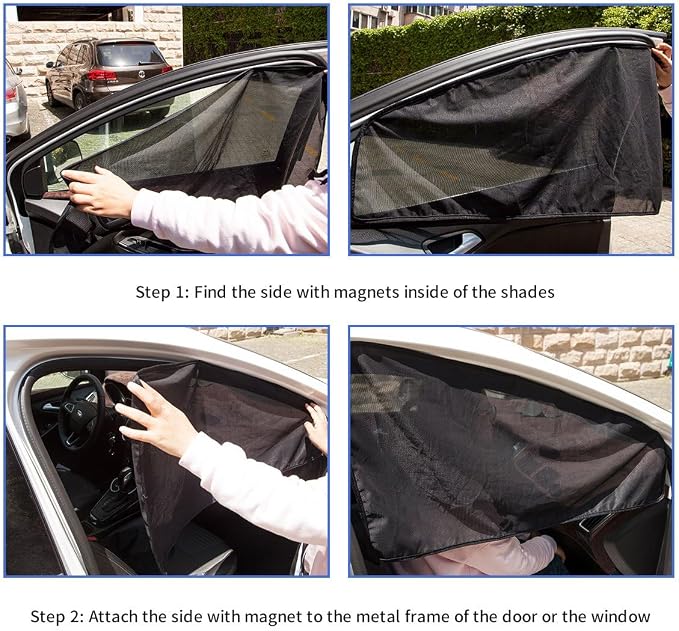 Step 1: Find the side with magnets inside of the shades

Step 2: Attach the side with magnet to the metal frame of the door or the window