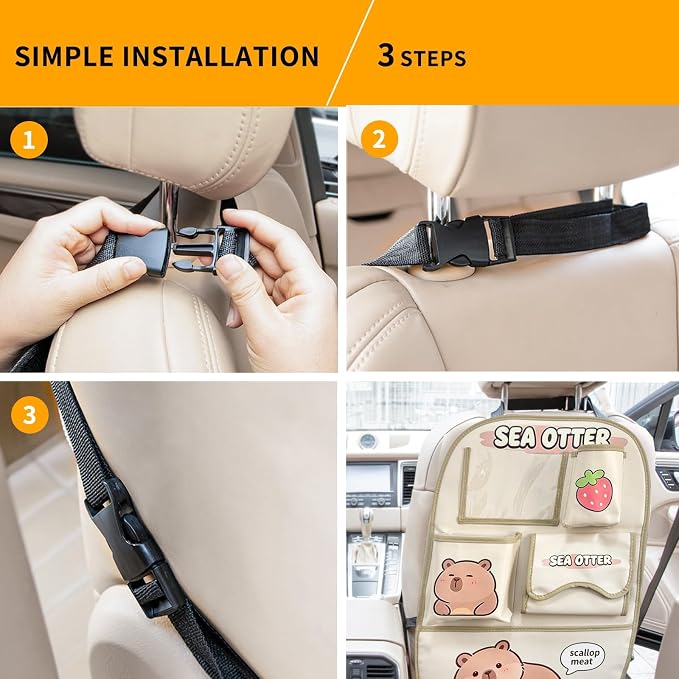 SIMPLE INSTALLATION

3 STEPS

1

2

3

SEA OTTER

SEA OTTER

scallop meat