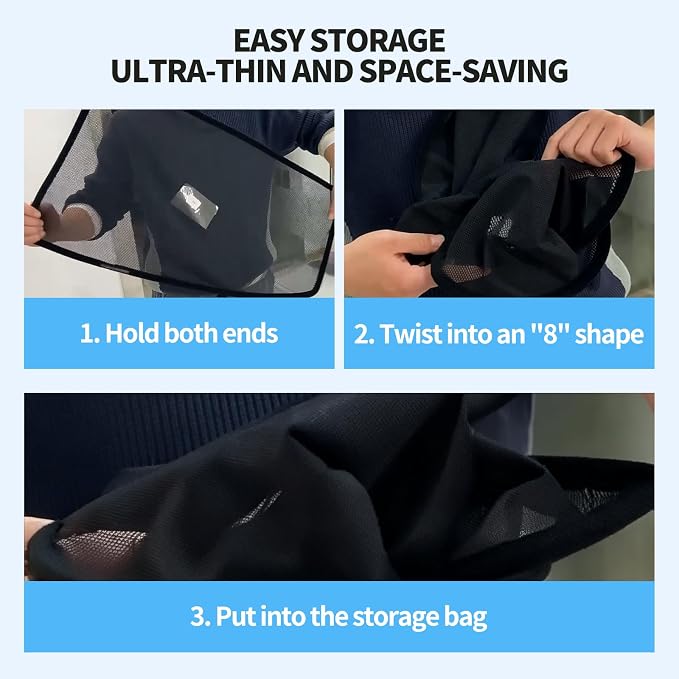 EASY STORAGE
ULTRA-THIN AND SPACE-SAVING

1. Hold both ends

2. Twist into an "8" shape

3. Put into the storage bag