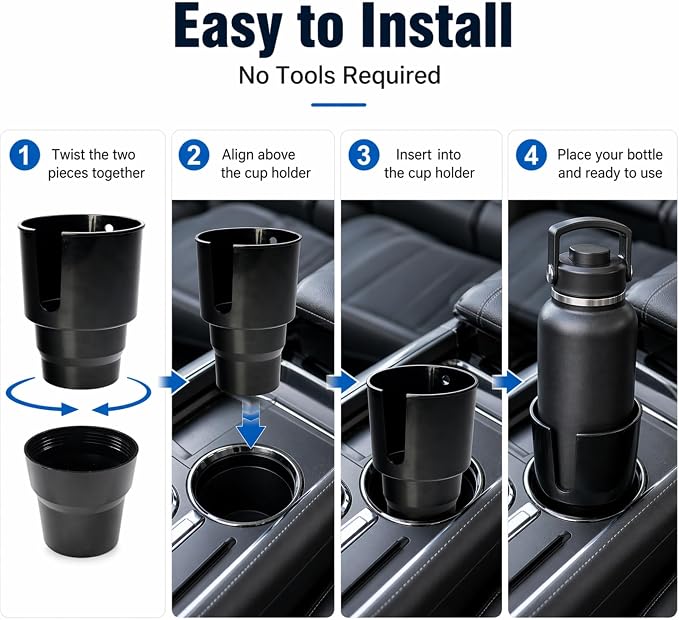 Easy to Install
No Tools Required

1 Twist the two pieces together

2 Align above the cup holder

3 Insert into the cup holder

4 Place your bottle and ready to use