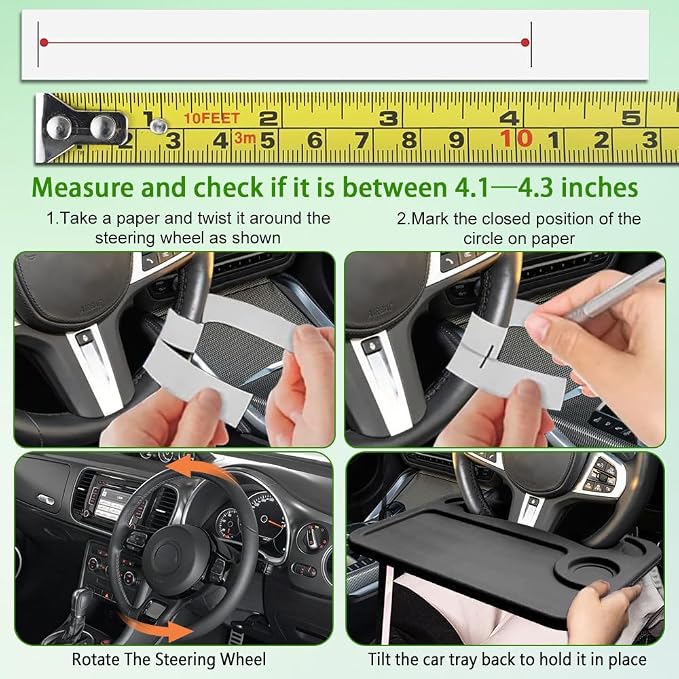 1 10FEET 2 3 4 5
2 3 4 3m 5 6 7 8 9 10 1 2 3

Measure and check if it is between 4.1—4.3 inches

1.Take a paper and twist it around the steering wheel as shown

2.Mark the closed position of the circle on paper

Rotate The Steering Wheel

Tilt the car tray back to hold it in place