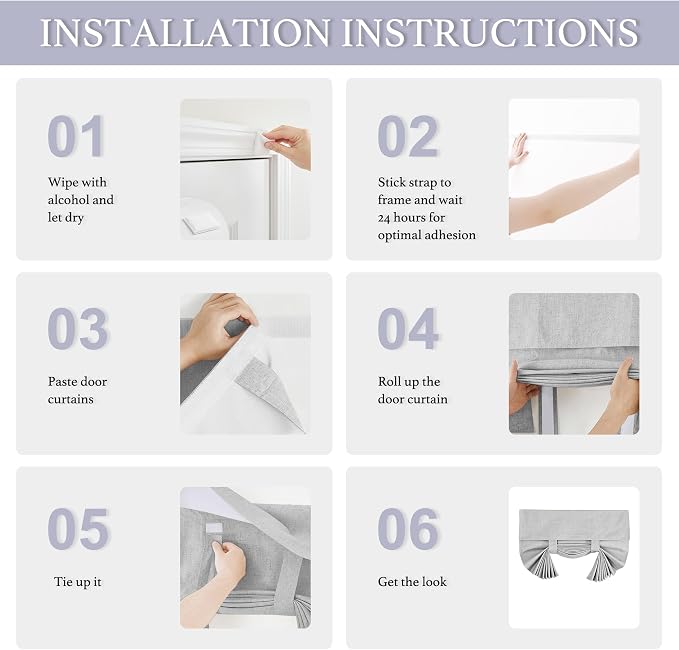 INSTALLATION INSTRUCTIONS

01

Wipe with alcohol and let dry

02

Stick strap to frame and wait 24 hours for optimal adhesion

03

Paste door curtains

04

Roll up the door curtain

05

Tie up it

06

Get the look