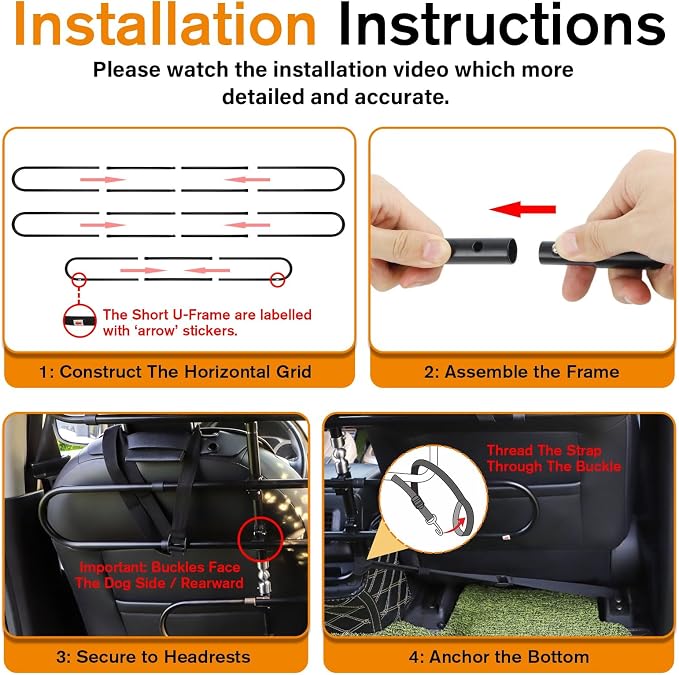 Installation Instructions

Please watch the installation video which more detailed and accurate.

The Short U-Frame are labelled with 'arrow' stickers.

1: Construct The Horizontal Grid

2: Assemble the Frame

Important: Buckles Face The Dog Side / Rearward

3: Secure to Headrests

Thread The Strap Through The Buckle

4: Anchor the Bottom