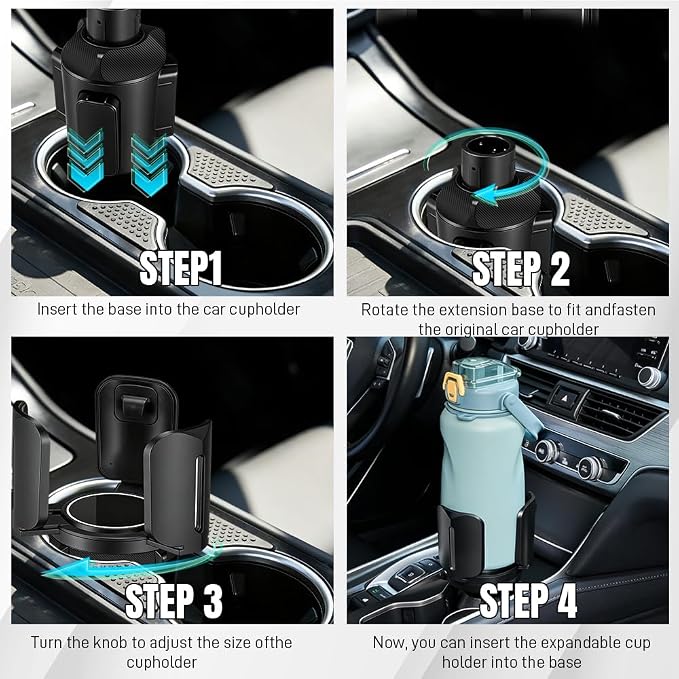 STEP1

Insert the base into the car cupholder

STEP 2

Rotate the extension base to fit andfasten the original car cupholder

STEP 3

Turn the knob to adjust the size ofthe cupholder

STEP 4

Now, you can insert the expandable cup holder into the base