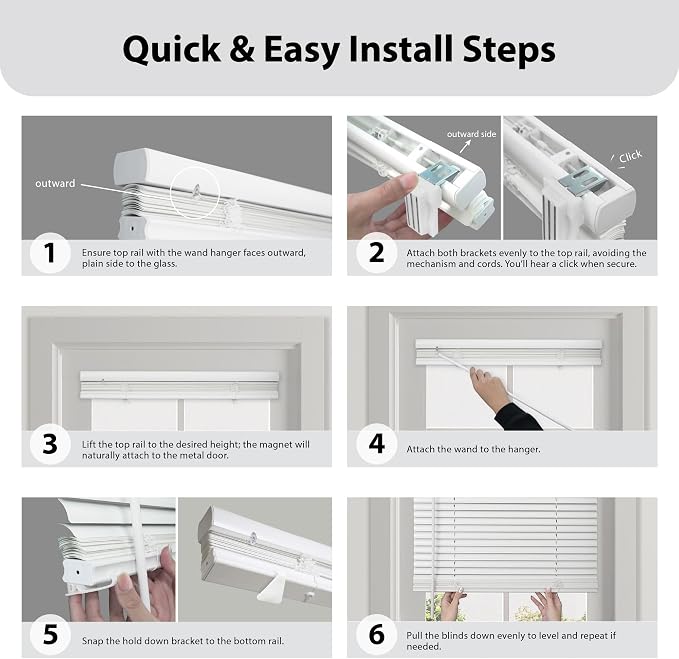 Quick & Easy Install Steps

outward

1 Ensure top rail with the wand hanger faces outward, plain side to the glass.

outward side

Click

2 Attach both brackets evenly to the top rail, avoiding the mechanism and cords. You'll hear a click when secure.

3 Lift the top rail to the desired height; the magnet will naturally attach to the metal door.

4 Attach the wand to the hanger.

5 Snap the hold down bracket to the bottom rail.

6 Pull the blinds down evenly to level and repeat if needed.