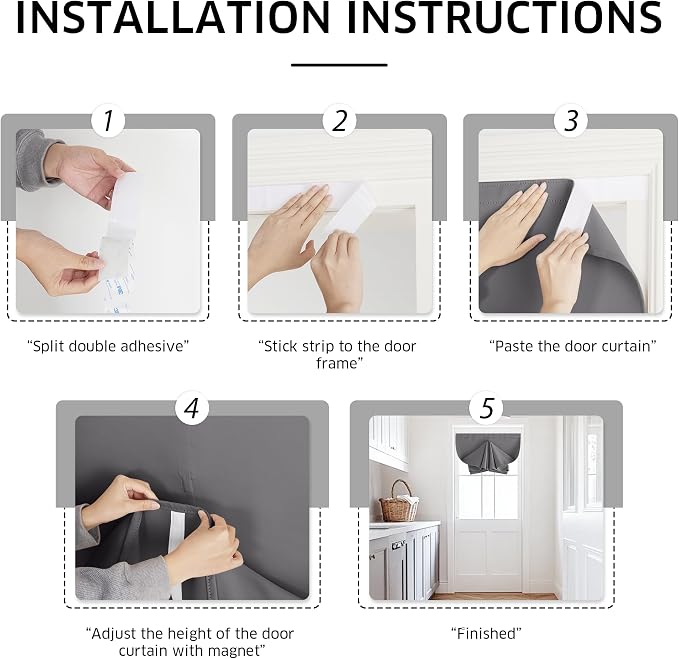 INSTALLATION INSTRUCTIONS

1

“Split double adhesive”

2

“Stick strip to the door frame”

3

“Paste the door curtain”

4

“Adjust the height of the door curtain with magnet”

5

“Finished”