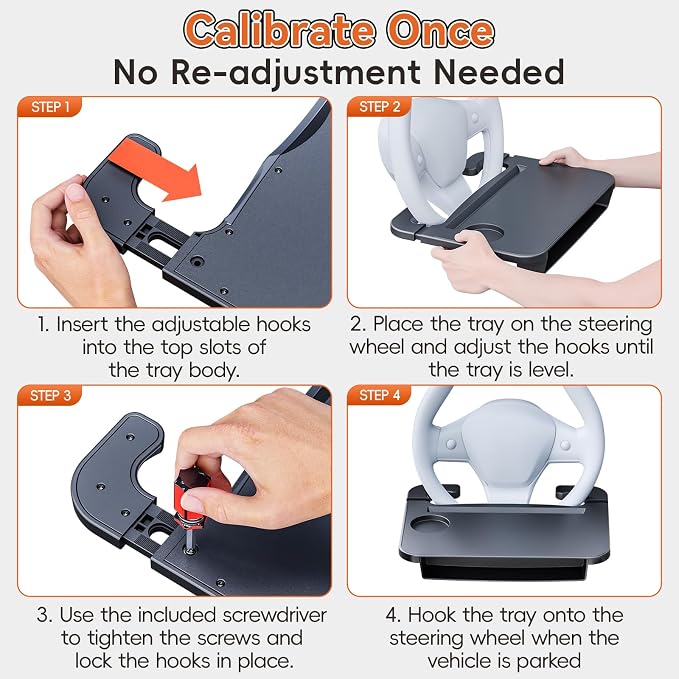 Calibrate Once
No Re-adjustment Needed

STEP 1

1. Insert the adjustable hooks into the top slots of the tray body.

STEP 2

2. Place the tray on the steering wheel and adjust the hooks until the tray is level.

STEP 3

3. Use the included screwdriver to tighten the screws and lock the hooks in place.

STEP 4

4. Hook the tray onto the steering wheel when the vehicle is parked