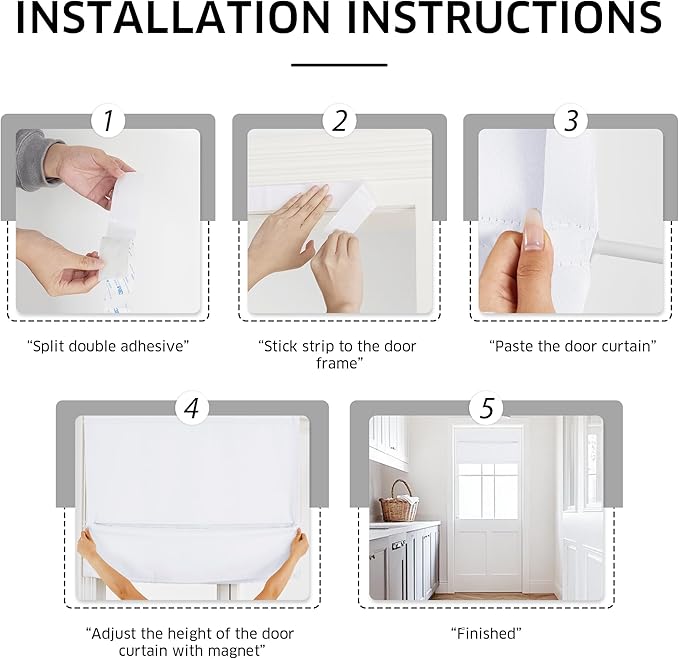 INSTALLATION INSTRUCTIONS

1

"Split double adhesive"

2

"Stick strip to the door frame"

3

"Paste the door curtain"

4

"Adjust the height of the door curtain with magnet"

5

"Finished"