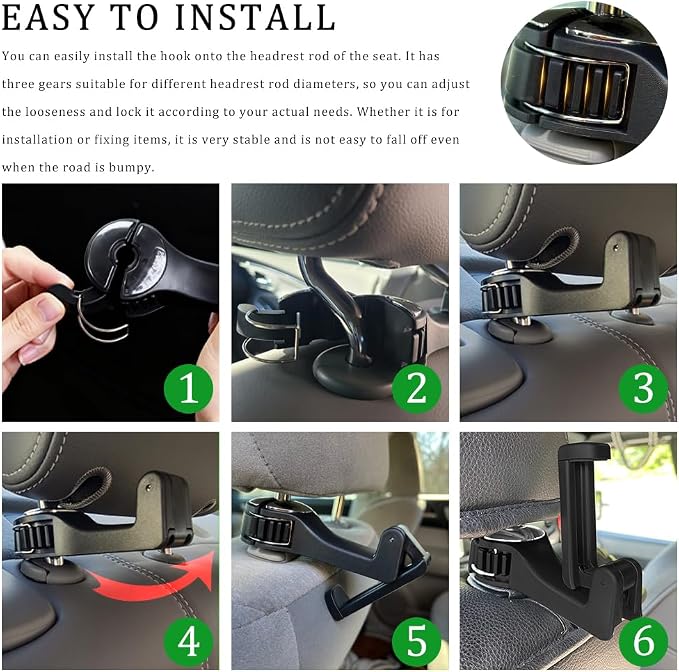 EASY TO INSTALL

You can easily install the hook onto the headrest rod of the seat. It has three gears suitable for different headrest rod diameters, so you can adjust the looseness and lock it according to your actual needs. Whether it is for installation or fixing items, it is very stable and is not easy to fall off even when the road is bumpy.

1

2

3

4

5

6