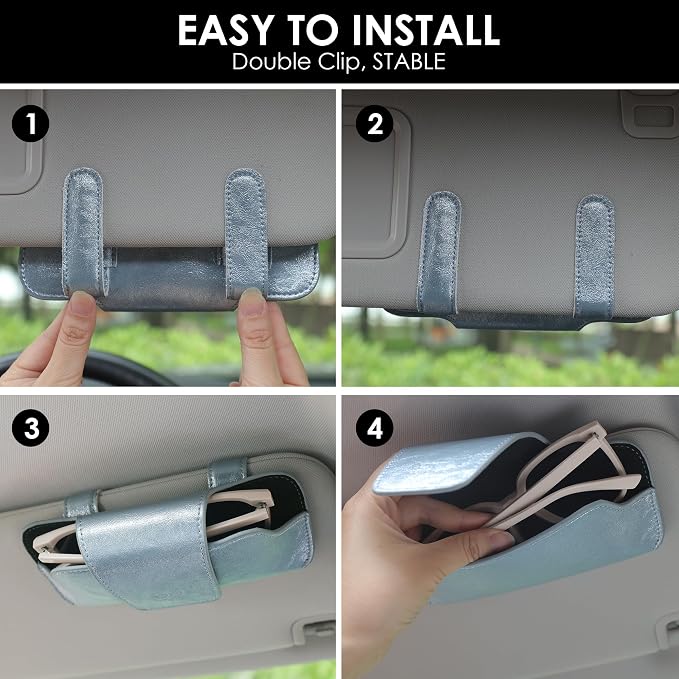 EASY TO INSTALL
Double Clip, STABLE

1

2

3

4