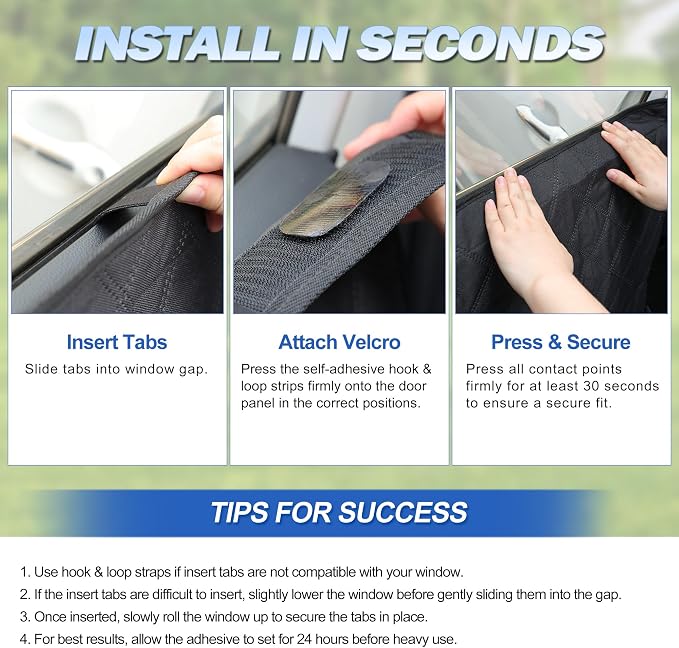 INSTALL IN SECONDS

Insert Tabs

Slide tabs into window gap.

Attach Velcro

Press the self-adhesive hook & loop strips firmly onto the door panel in the correct positions.

Press & Secure

Press all contact points firmly for at least 30 seconds to ensure a secure fit.

TIPS FOR SUCCESS

1. Use hook & loop straps if insert tabs are not compatible with your window.
2. If the insert tabs are difficult to insert, slightly lower the window before gently sliding them into the gap.
3. Once inserted, slowly roll the window up to secure the tabs in place.
4. For best results, allow the adhesive to set for 24 hours before heavy use.