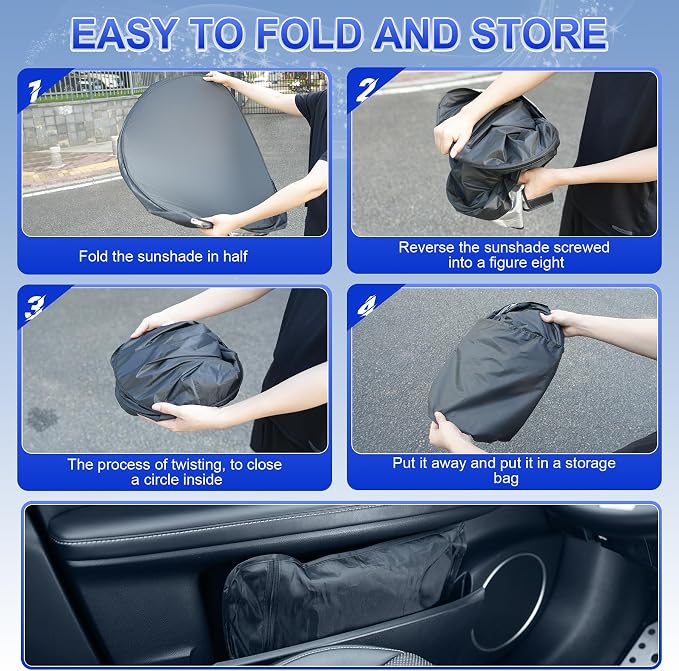 EASY TO FOLD AND STORE

1

Fold the sunshade in half

2

Reverse the sunshade screwed into a figure eight

3

The process of twisting, to close a circle inside

4

Put it away and put it in a storage bag