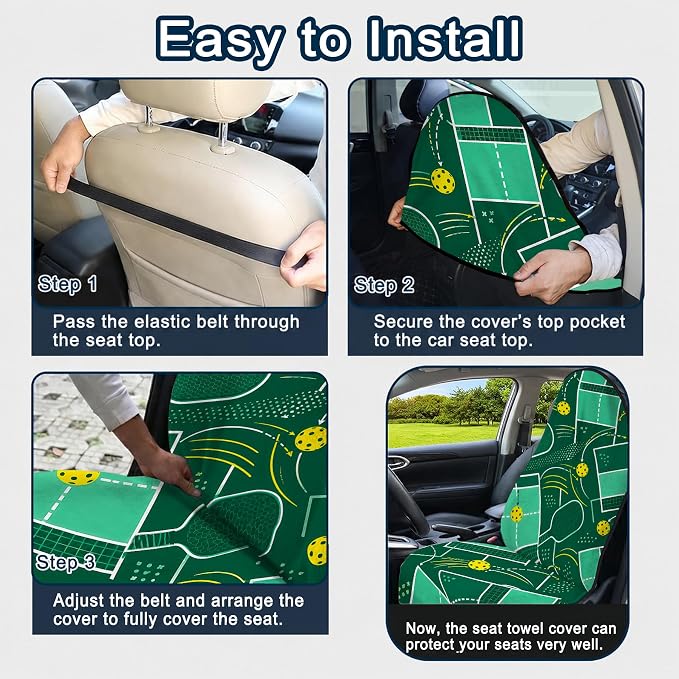 Easy to Install

Step 1

Pass the elastic belt through the seat top.

Step 2

Secure the cover's top pocket to the car seat top.

Step 3

Adjust the belt and arrange the cover to fully cover the seat.

Now, the seat towel cover can protect your seats very well.