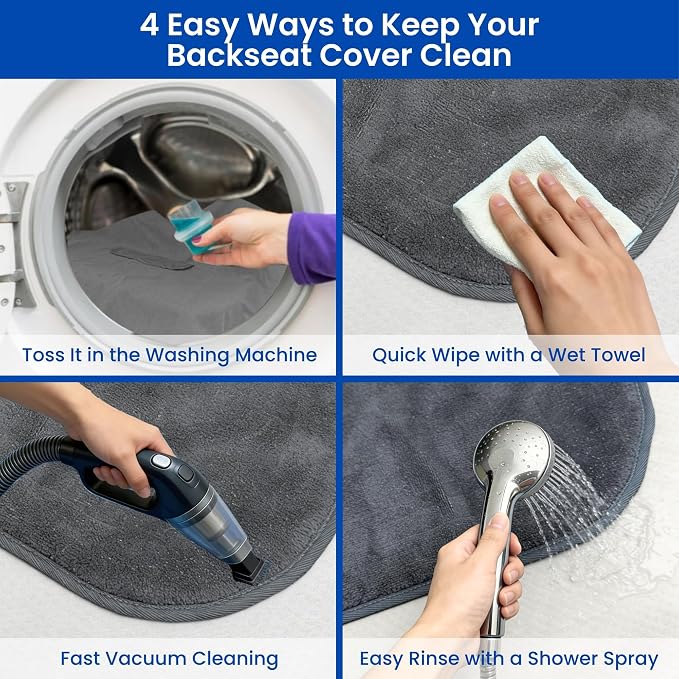 4 Easy Ways to Keep Your Backseat Cover Clean

Toss It in the Washing Machine

Quick Wipe with a Wet Towel

Fast Vacuum Cleaning

Easy Rinse with a Shower Spray