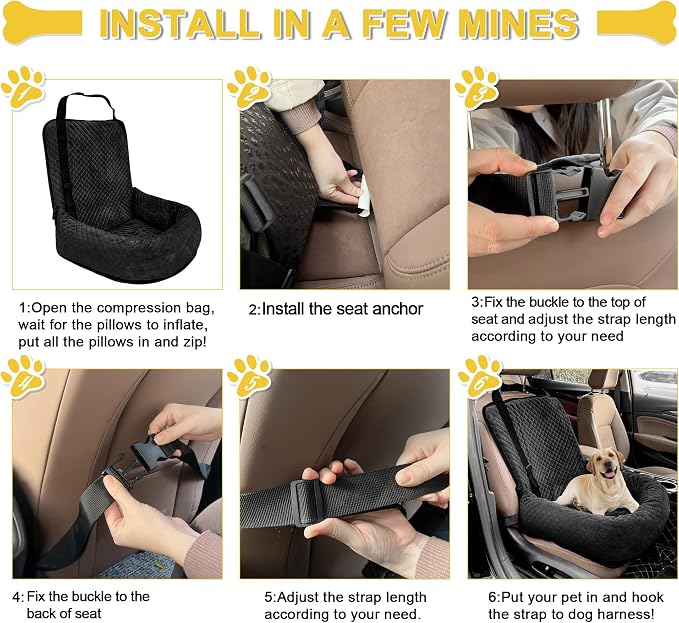 INSTALL IN A FEW MINES

1

2

3

1:Open the compression bag, wait for the pillows to inflate, put all the pillows in and zip!

2:Install the seat anchor

3:Fix the buckle to the top of seat and adjust the strap length according to your need

4

5

6

4:Fix the buckle to the back of seat

5:Adjust the strap length according to your need.

6:Put your pet in and hook the strap to dog harness!