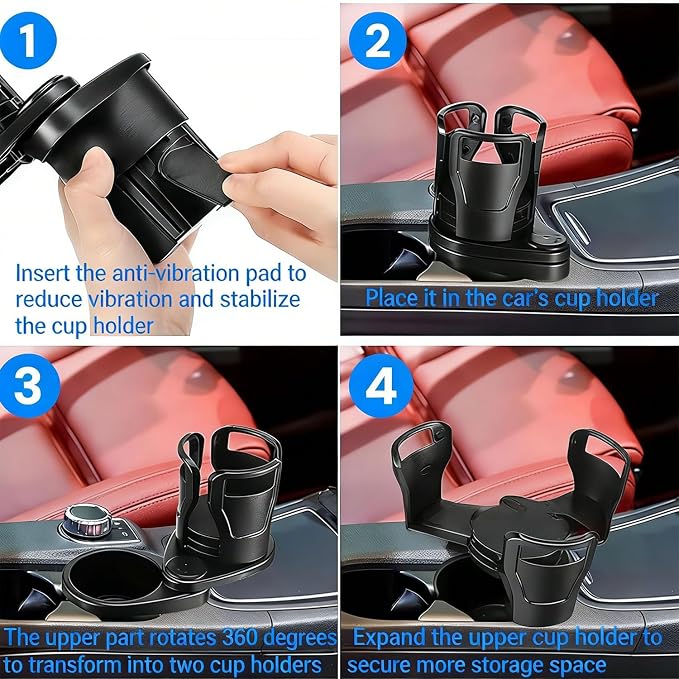 1

Insert the anti-vibration pad to reduce vibration and stabilize the cup holder

2

Place it in the car's cup holder

3

The upper part rotates 360 degrees to transform into two cup holders

4

Expand the upper cup holder to secure more storage space