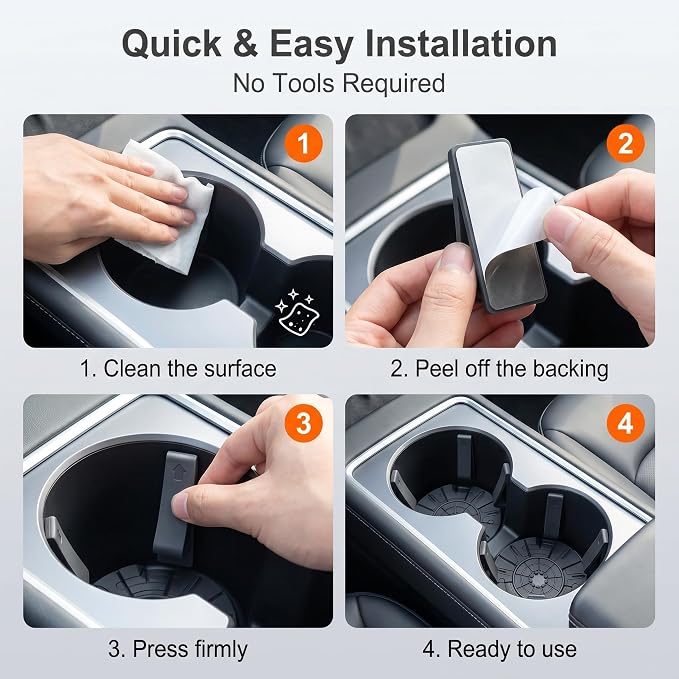 Quick & Easy Installation
No Tools Required

1

1. Clean the surface

2

2. Peel off the backing

3

3. Press firmly

4

4. Ready to use