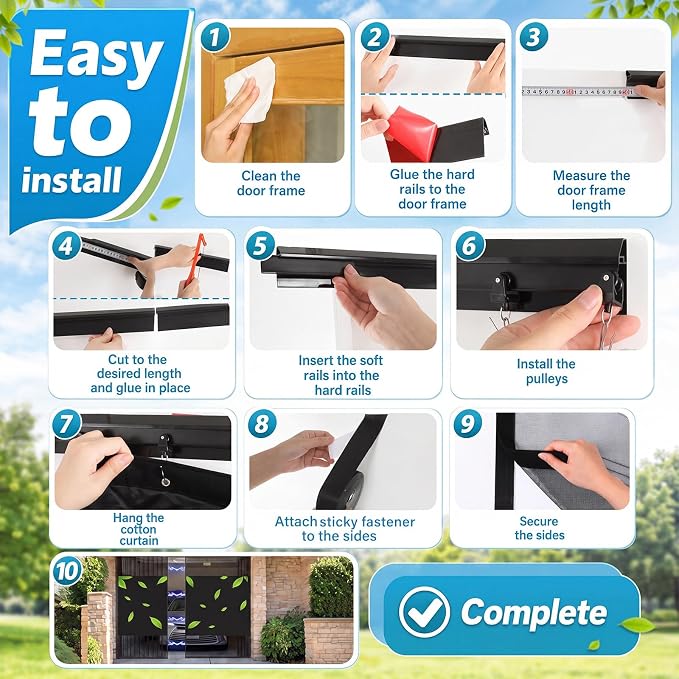 Easy to install

1
Clean the door frame

2
Glue the hard rails to the door frame

3
Measure the door frame length

4
Cut to the desired length and glue in place

5
Insert the soft rails into the hard rails

6
Install the pulleys

7
Hang the cotton curtain

8
Attach sticky fastener to the sides

9
Secure the sides

10

Complete