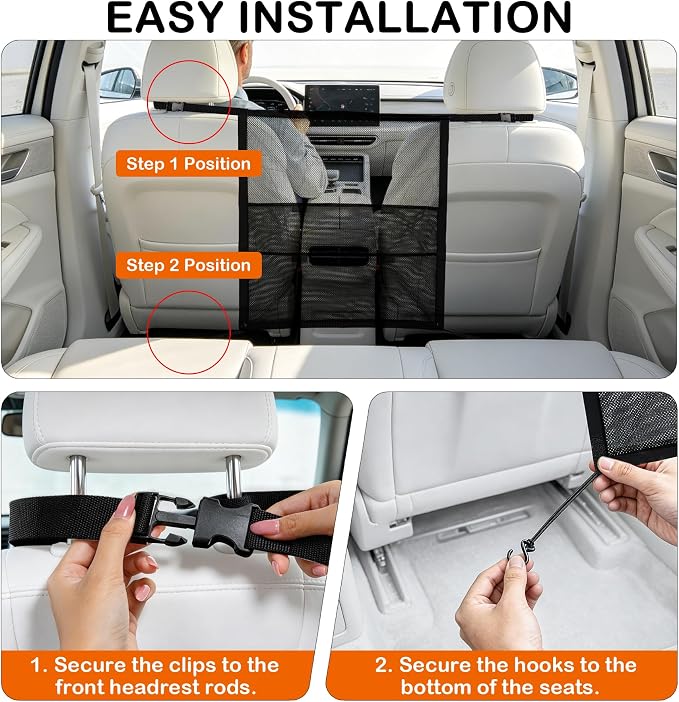 EASY INSTALLATION

Step 1 Position

Step 2 Position

1. Secure the clips to the front headrest rods.

2. Secure the hooks to the bottom of the seats.